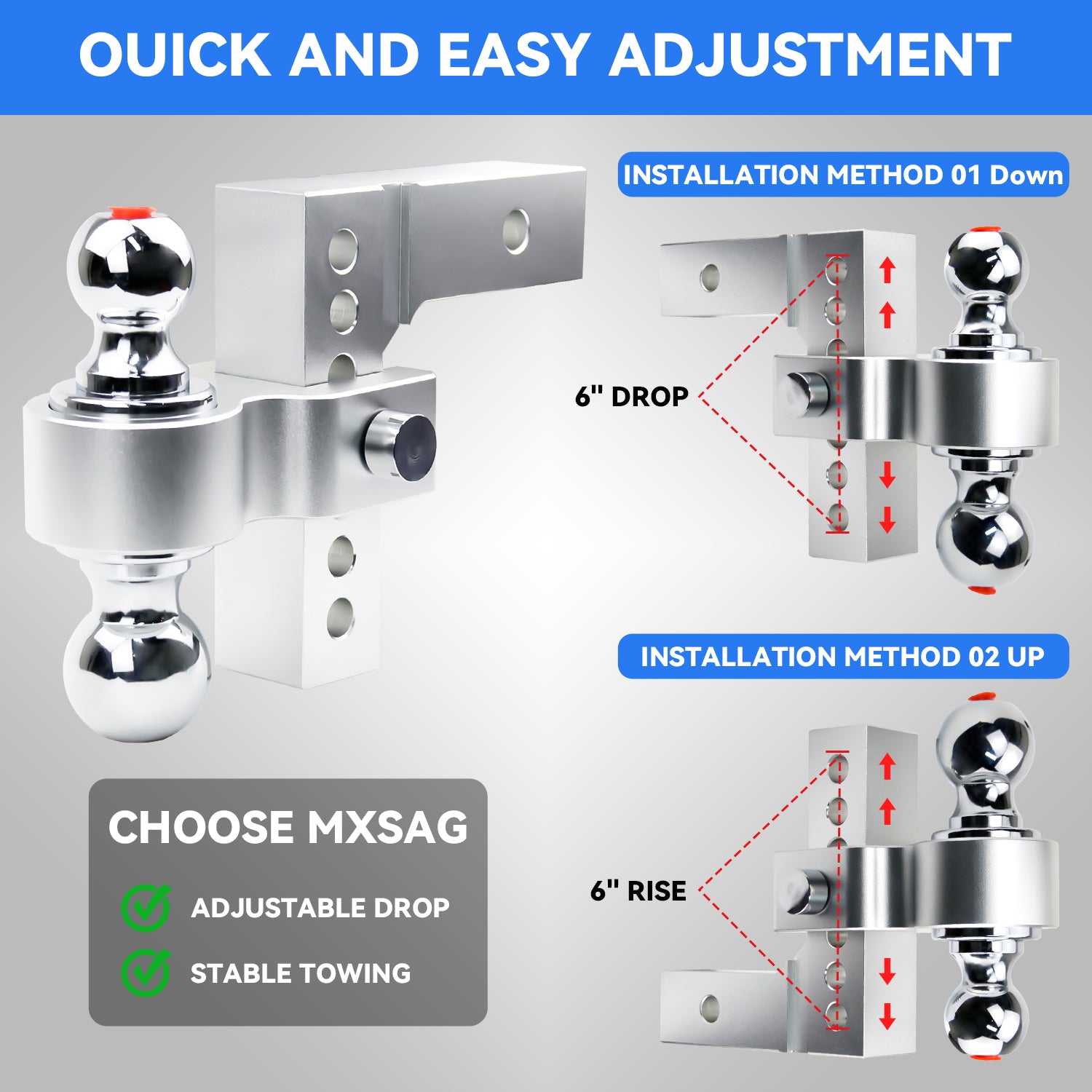 OUICK AND EASY ADJUSTMENT

INSTALLATION METHOD 01 Down

6" DROP

INSTALLATION METHOD 02 UP

6" RISE

CHOOSE MXSAG

ADJUSTABLE DROP

STABLE TOWING