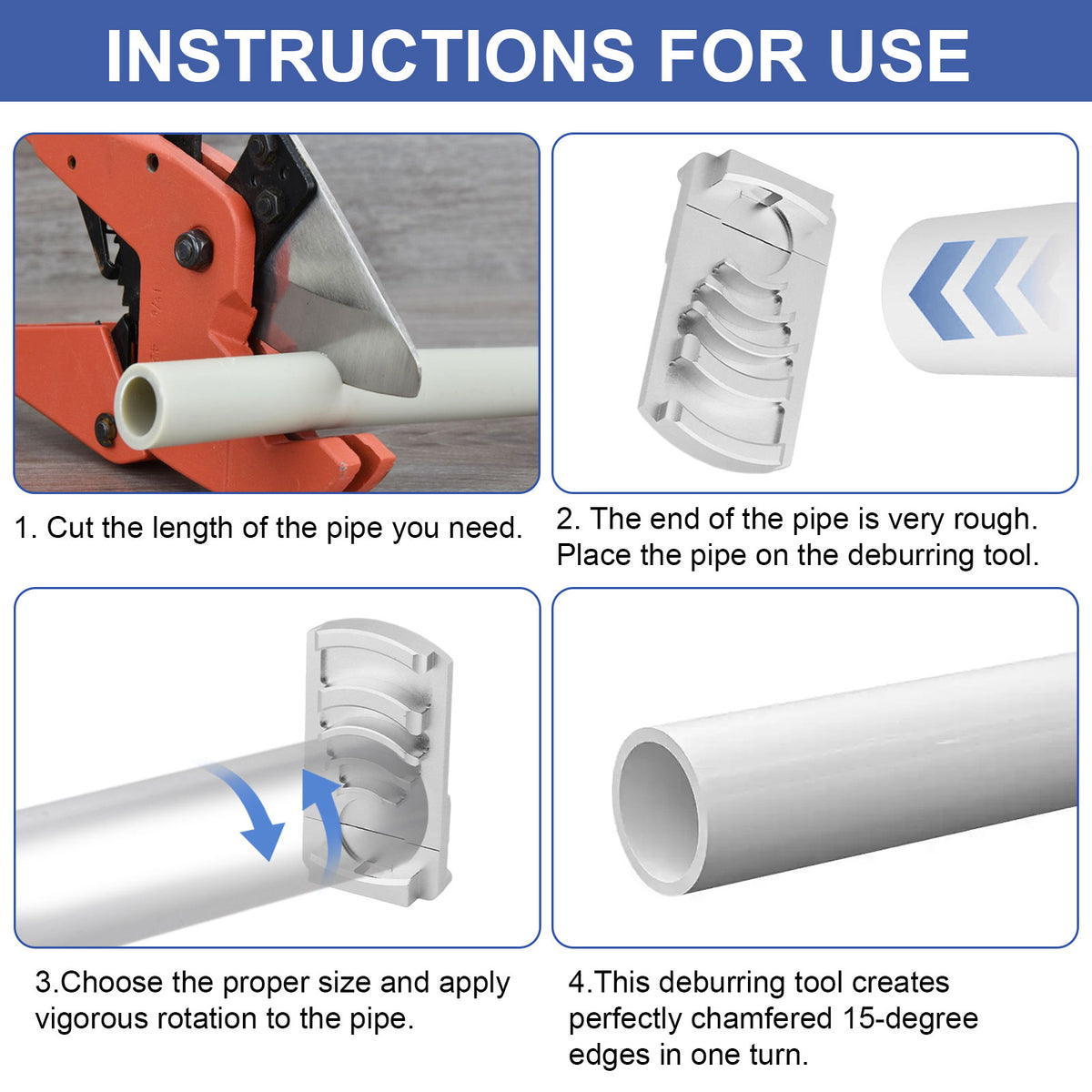 INSTRUCTIONS FOR USE

1. Cut the length of the pipe you need.

2. The end of the pipe is very rough. Place the pipe on the deburring tool.

3.Choose the proper size and apply vigorous rotation to the pipe.

4.This deburring tool creates perfectly chamfered 15-degree edges in one turn.