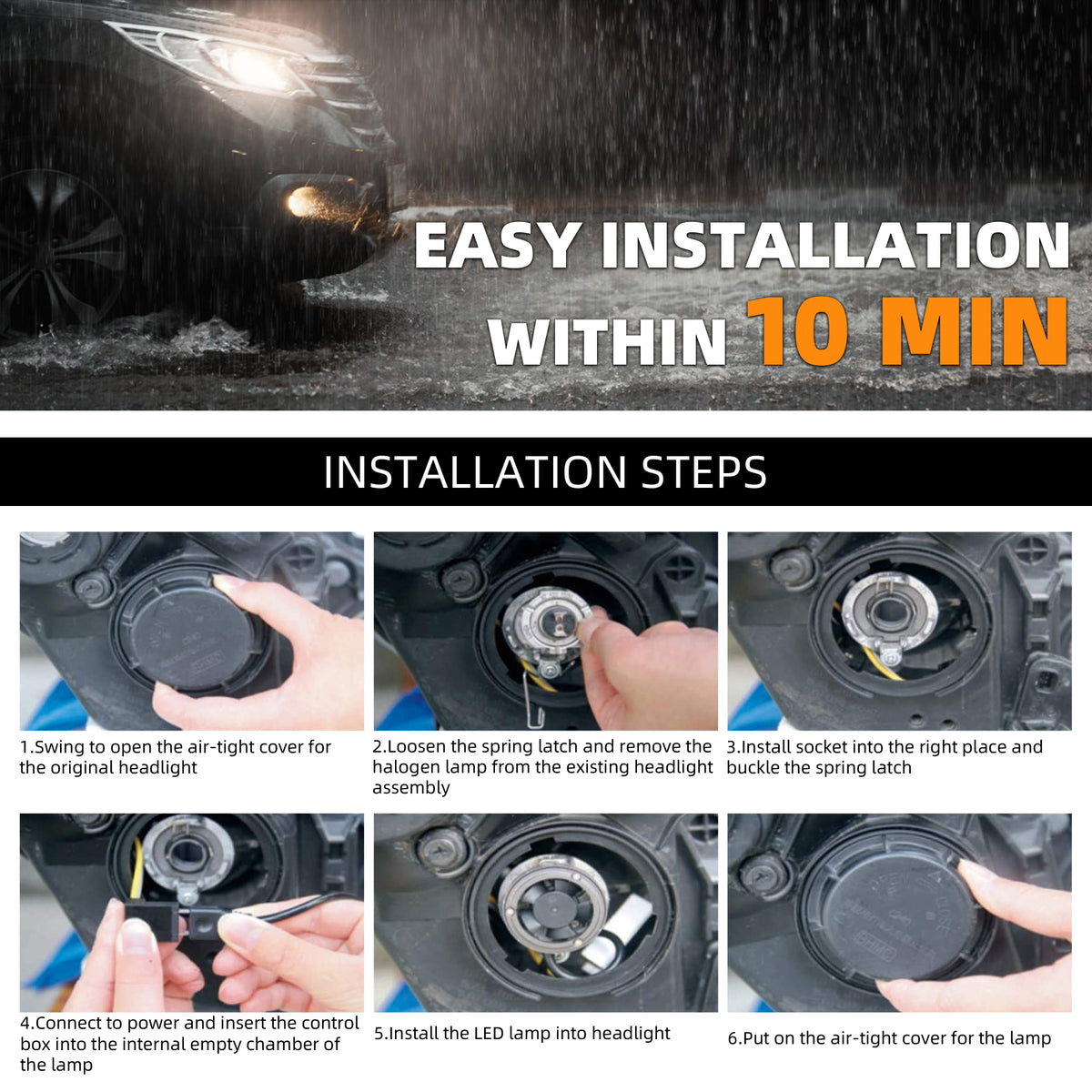 EASY INSTALLATION WITHIN 10 MIN

INSTALLATION STEPS

1.Swing to open the air-tight cover for the original headlight

2.Loosen the spring latch and remove the halogen lamp from the existing headlight assembly

3.Install socket into the right place and buckle the spring latch

4.Connect to power and insert the control box into the internal empty chamber of the lamp

5.Install the LED lamp into headlight

6.Put on the air-tight cover for the lamp