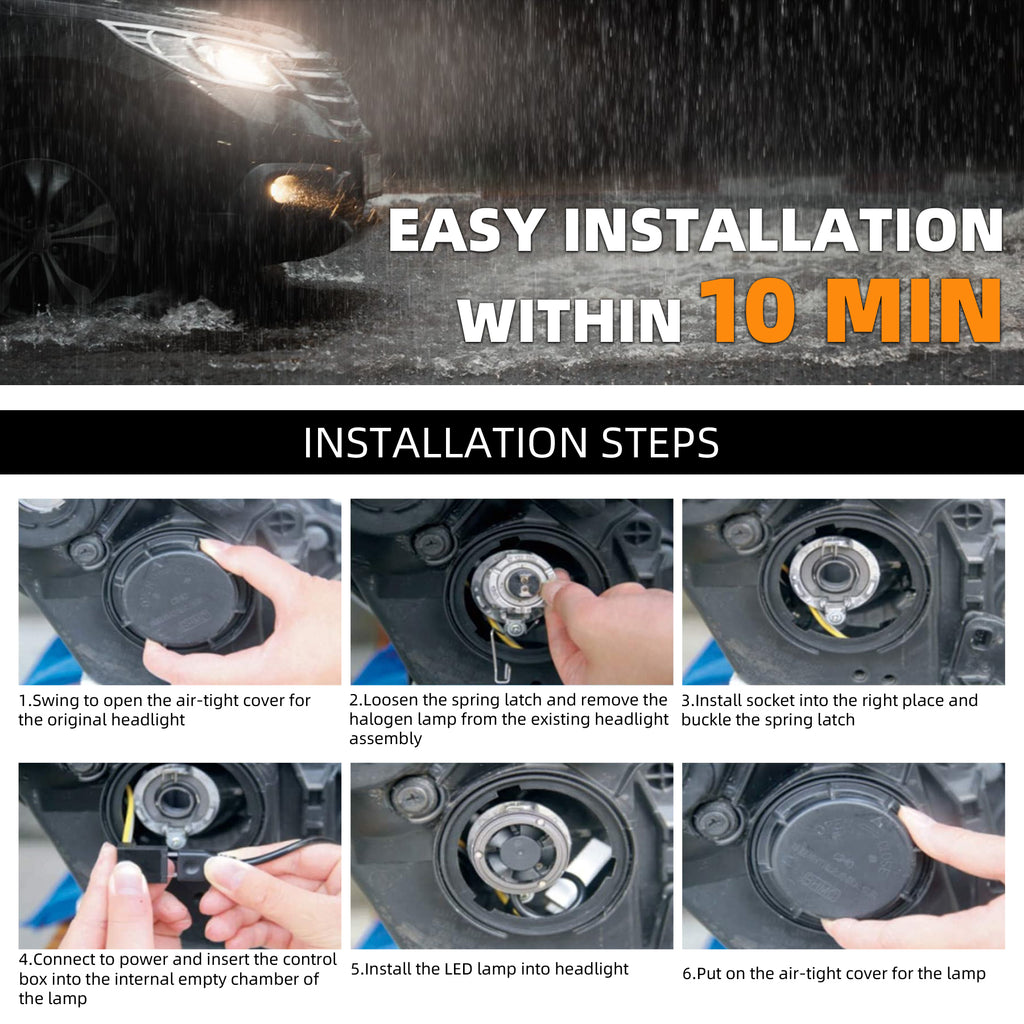 EASY INSTALLATION WITHIN 10 MIN

INSTALLATION STEPS

1.Swing to open the air-tight cover for the original headlight

2.Loosen the spring latch and remove the halogen lamp from the existing headlight assembly

3.Install socket into the right place and buckle the spring latch

4.Connect to power and insert the control box into the internal empty chamber of the lamp

5.Install the LED lamp into headlight

6.Put on the air-tight cover for the lamp